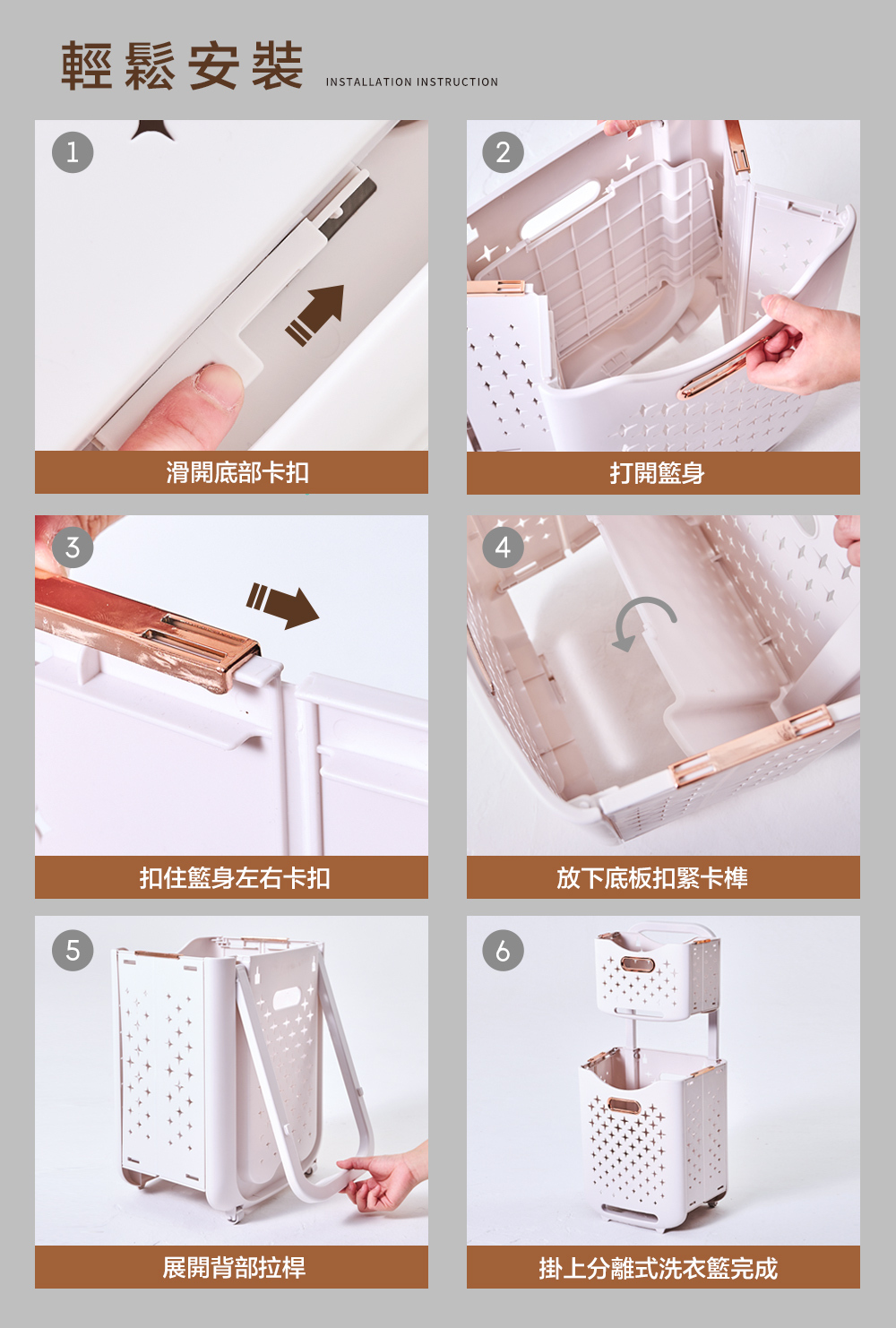 輕鬆安裝 INSTALLATION INSTRUCTION

1
滑開底部卡扣

2
打開籃身

3
扣住籃身左右卡扣

4
放下底板扣緊卡榫

5
展開背部拉桿

6
掛上分離式洗衣籃完成