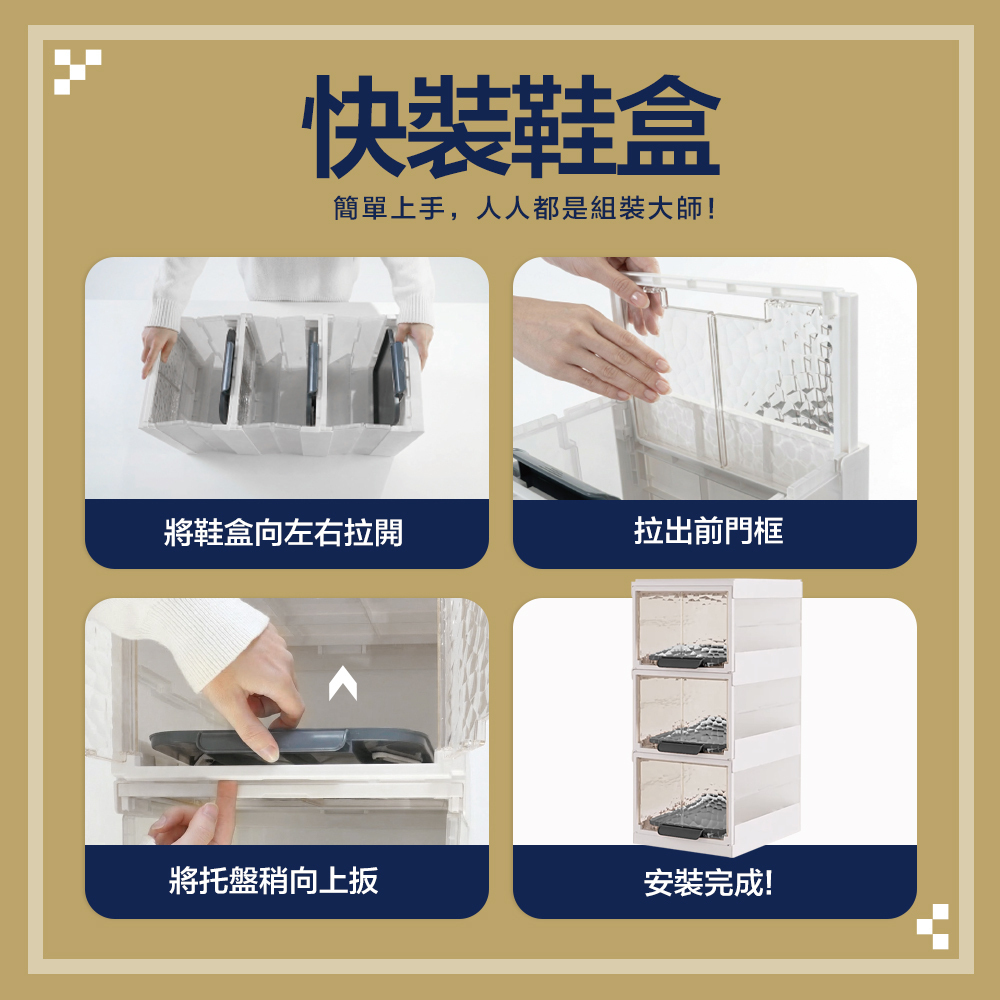 快裝鞋盒

簡單上手，人人都是組裝大師!

將鞋盒向左右拉開

拉出前門框

將托盤稍向上扳

安裝完成!